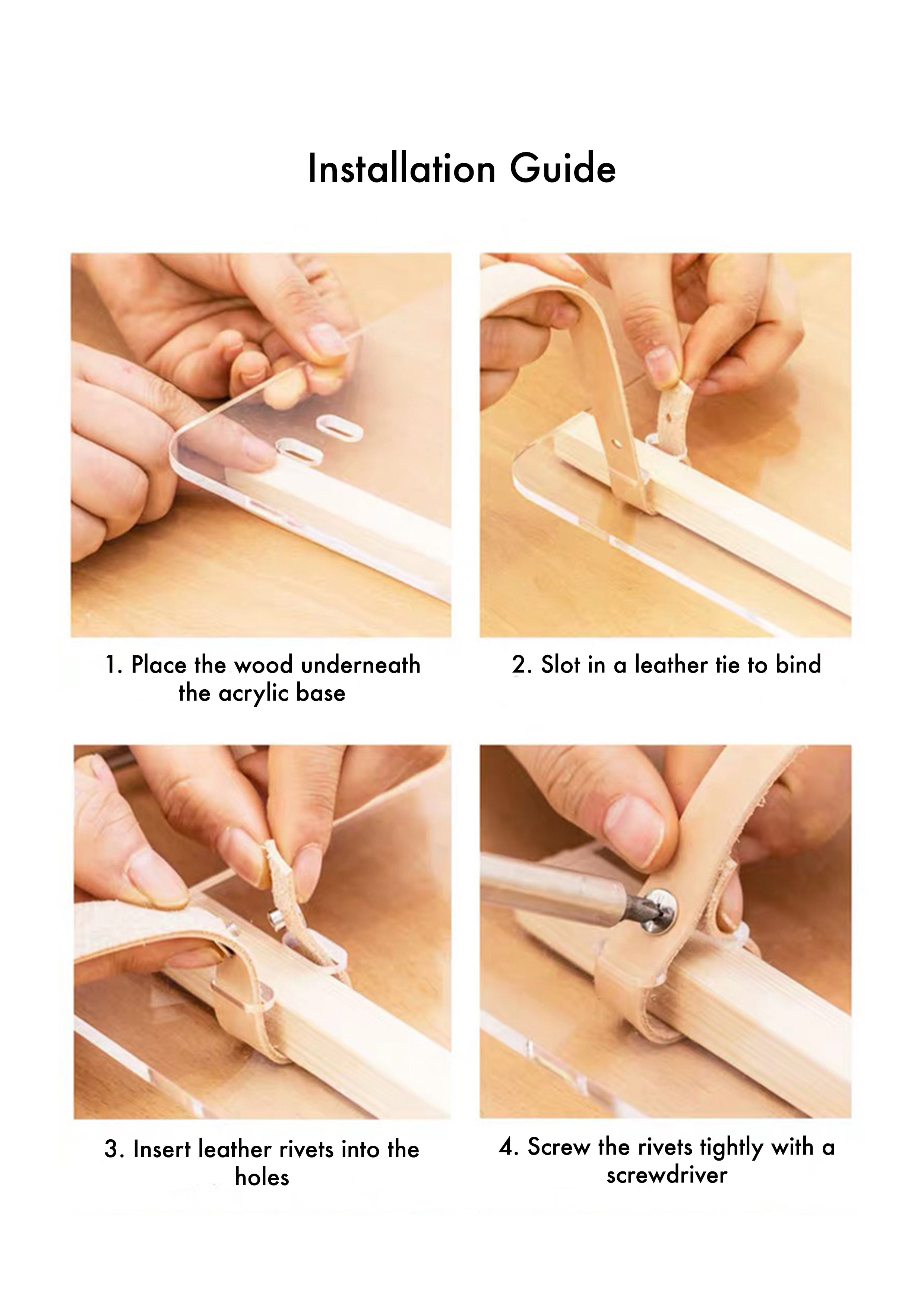 Installation Guide

1. Place the wood underneath the acrylic base

2. Slot in a leather tie to bind

3. Insert leather rivets into the holes

4. Screw the rivets tightly with a screwdriver